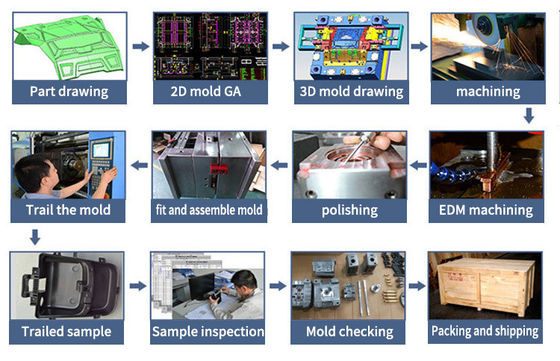 Part drawing

2D mold GA

3D mold drawing

machining

EDM machining

polishing

fit and assemble mold

Trail the mold

Trailed sample

Sample inspection

Mold checking

Packing and shipping