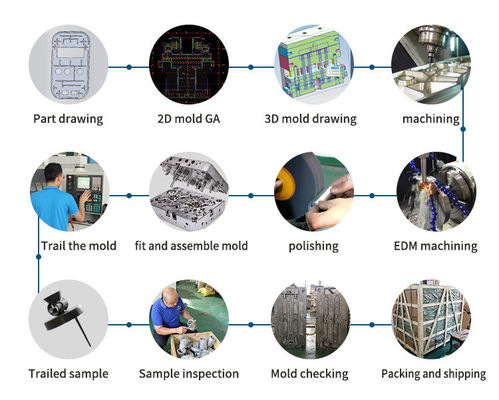 Part drawing

2D mold GA

3D mold drawing

machining

Trail the mold

fit and assemble mold

polishing

EDM machining

Trailed sample

Sample inspection

Mold checking

Packing and shipping